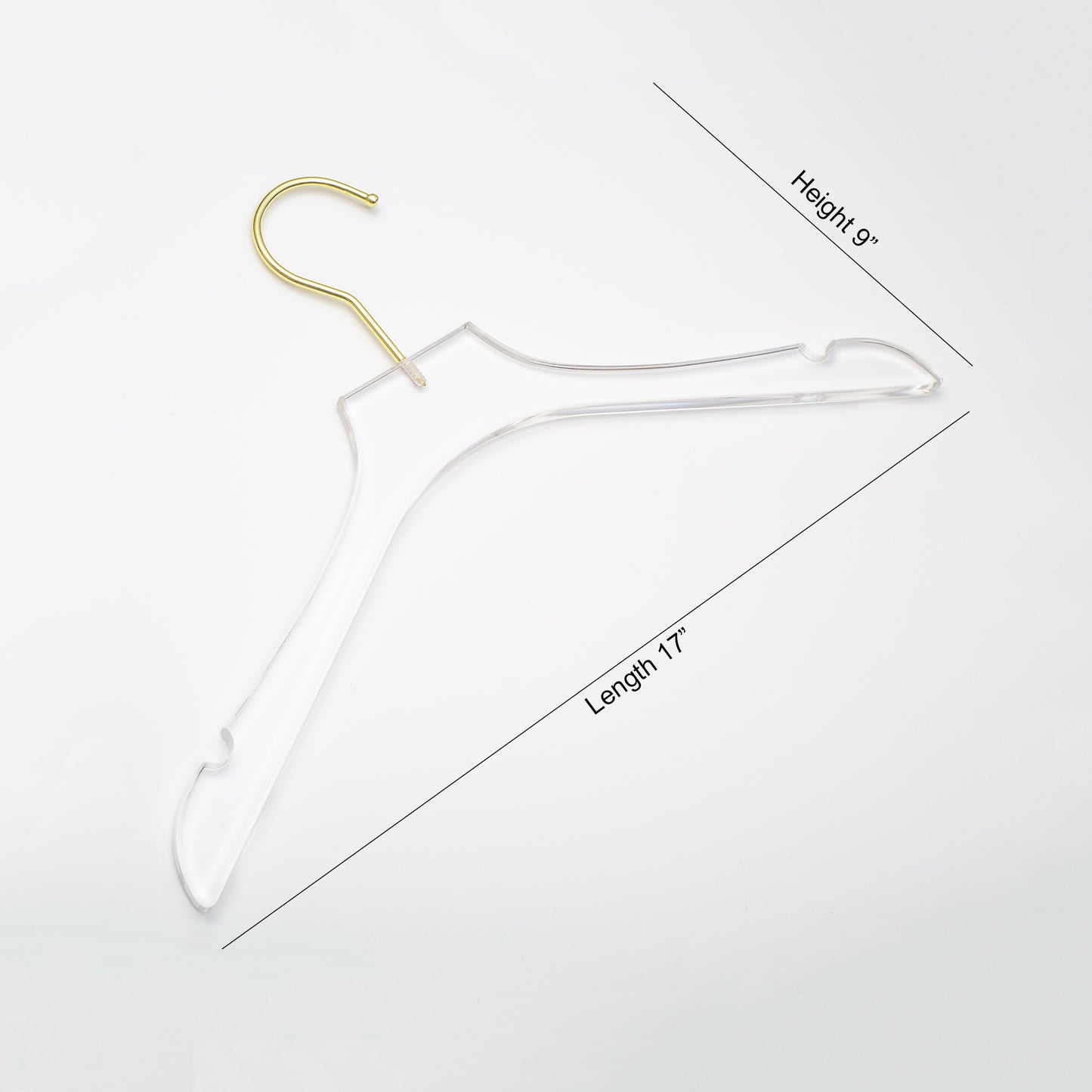 Height 9”

Length 17”